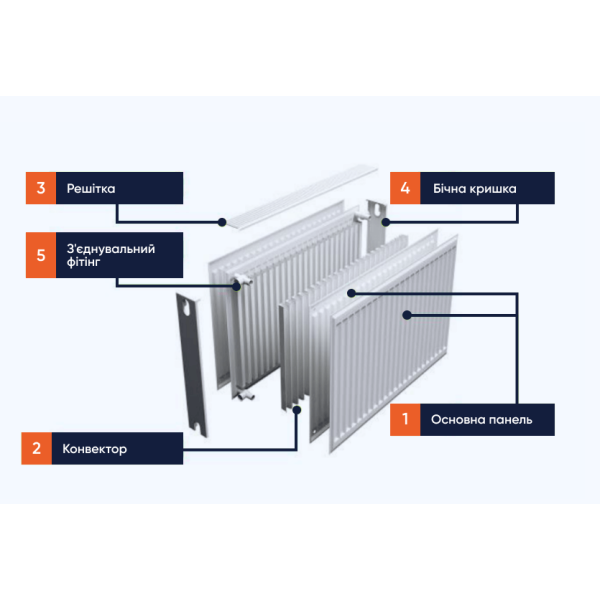 3 Решітка

4 Бічна кришка

5 З'єднувальний фітінг

1 Основна панель

2 Конвектор